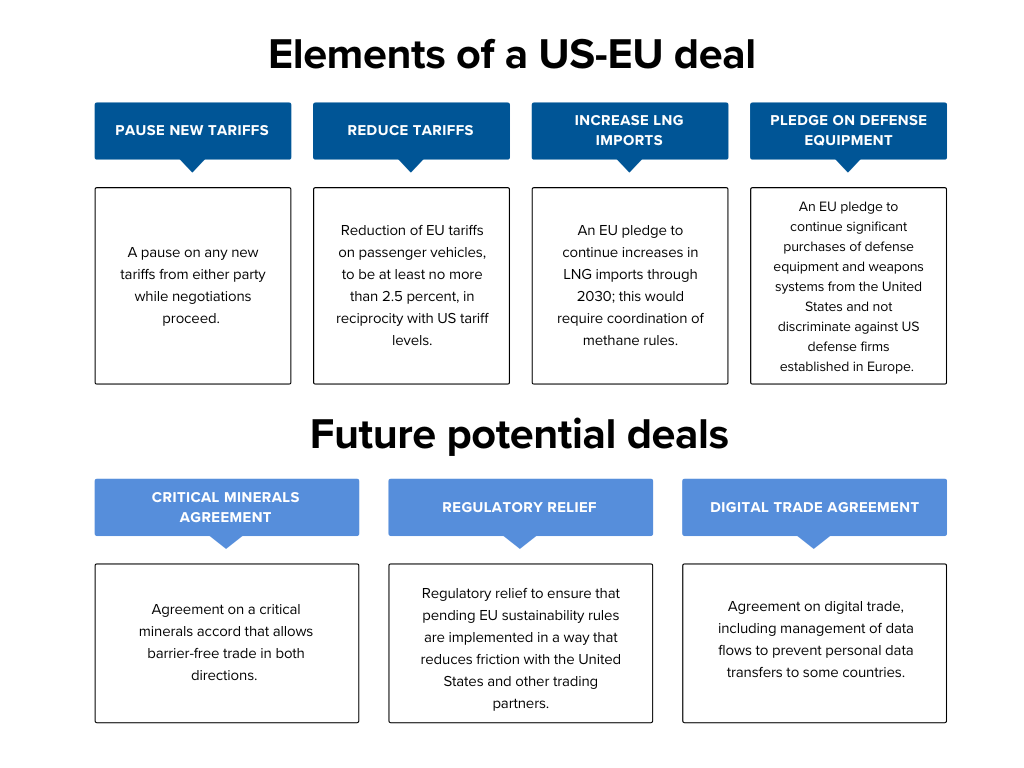 Elements of a US-EU deal

PAUSE NEW TARIFFS

A pause on any new tariffs from either party while negotiations proceed.

REDUCE TARIFFS

Reduction of EU tariffs on passenger vehicles, to be at least no more than 2.5 percent, in reciprocity with US tariff levels.

INCREASE LNG IMPORTS

An EU pledge to continue increases in LNG imports through 2030; this would require coordination of methane rules.

PLEDGE ON DEFENSE EQUIPMENT

An EU pledge to continue significant purchases of defense equipment and weapons systems from the United States and not discriminate against US defense firms established in Europe.

Future potential deals

CRITICAL MINERALS AGREEMENT

Agreement on a critical minerals accord that allows barrier-free trade in both directions.

REGULATORY RELIEF

Regulatory relief to ensure that pending EU sustainability rules are implemented in a way that reduces friction with the United States and other trading partners.

DIGITAL TRADE AGREEMENT

Agreement on digital trade, including management of data flows to prevent personal data transfers to some countries.